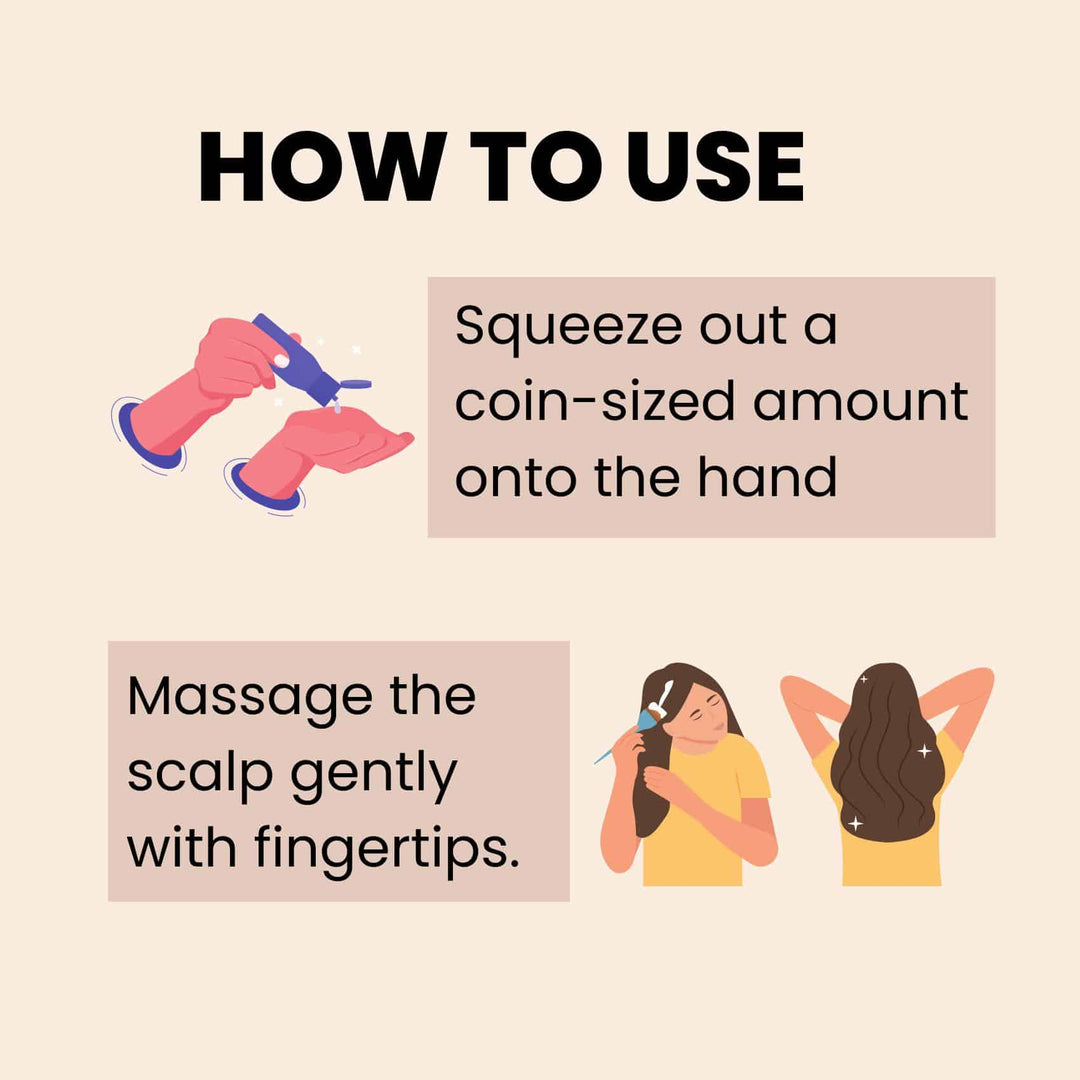 HOW TO USE

Squeeze out a coin-sized amount onto the hand

Massage the scalp gently with fingertips.