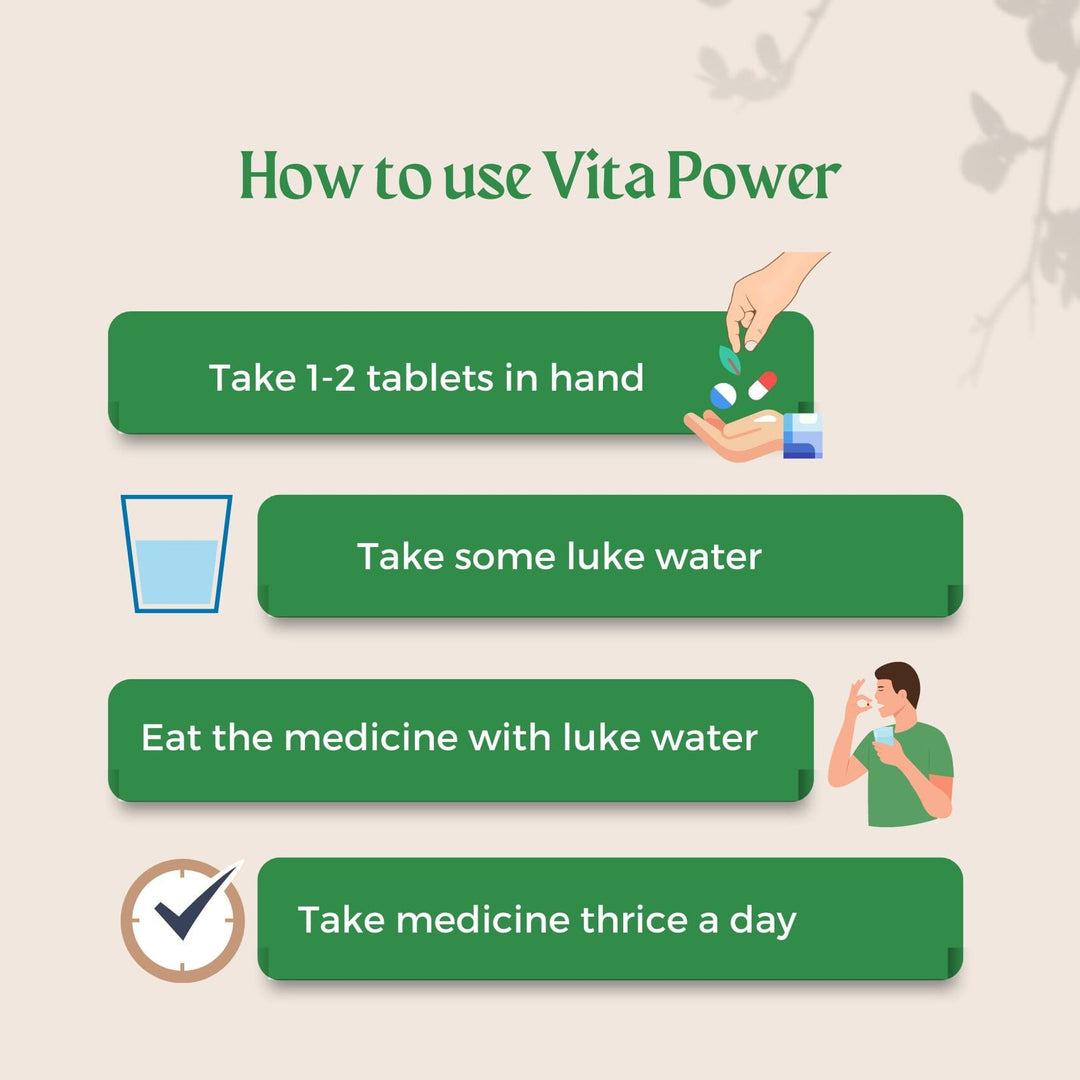 How to use Vita Power

Take 1-2 tablets in hand

Take some luke water

Eat the medicine with luke water

Take medicine thrice a day